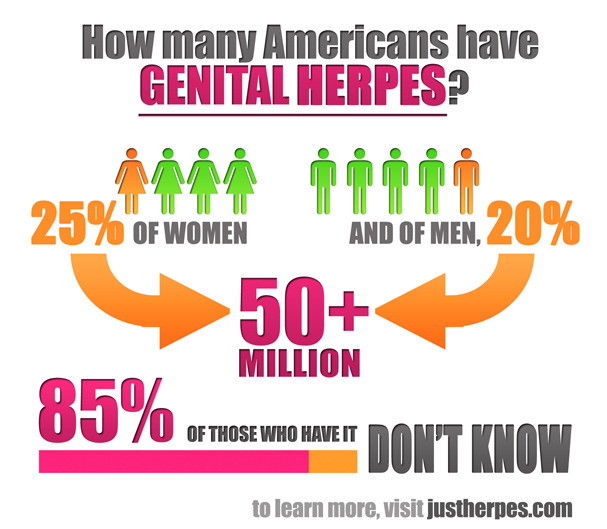 How many Americans have
GENITAL HERPES?

25% OF WOMEN

AND OF MEN, 20%

50+
MILLION

85% OF THOSE WHO HAVE IT DON'T KNOW

to learn more, visit justherpes.com